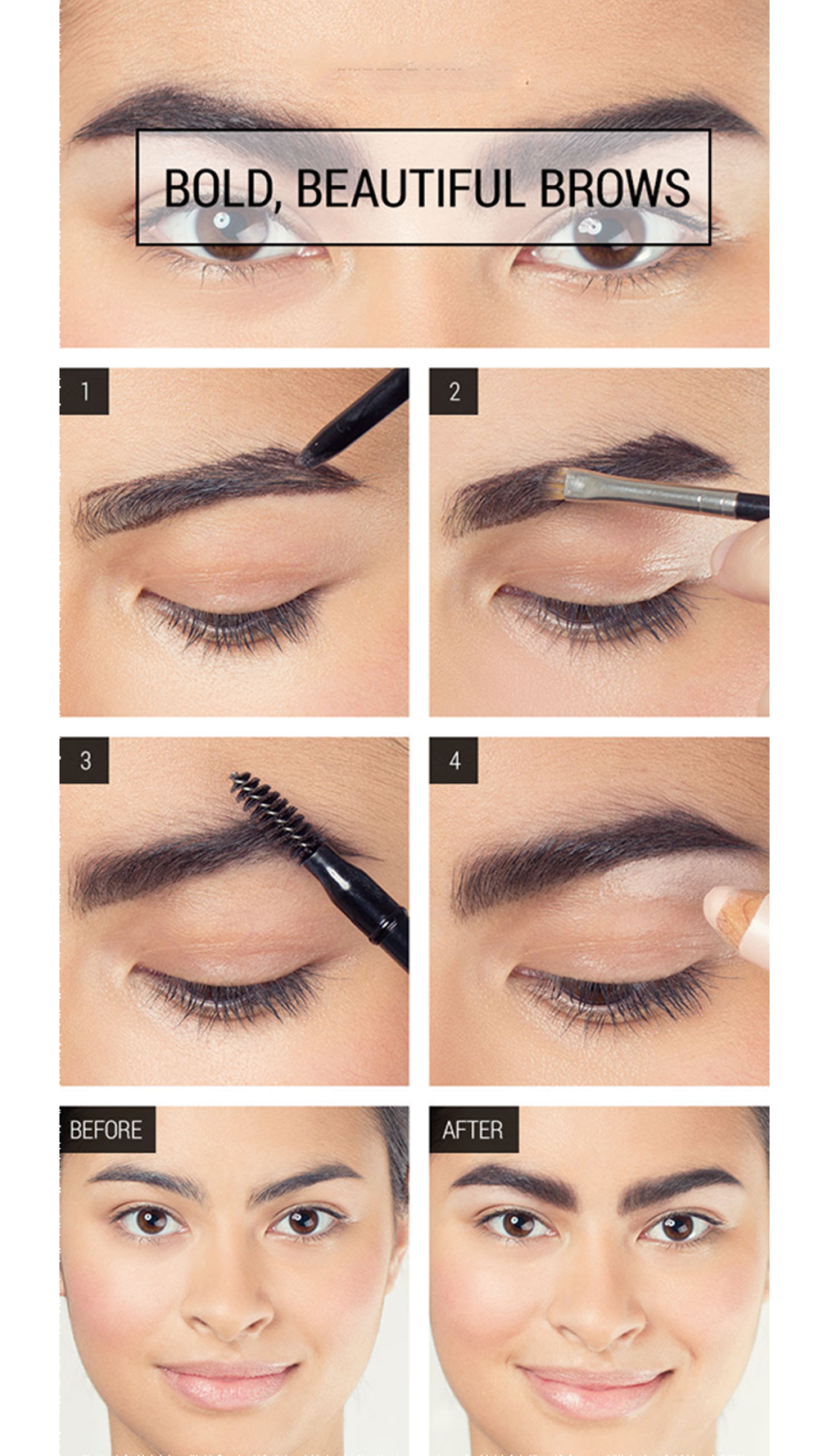 BOLD, BEAUTIFUL BROWS

1

2

3

4

BEFORE

AFTER