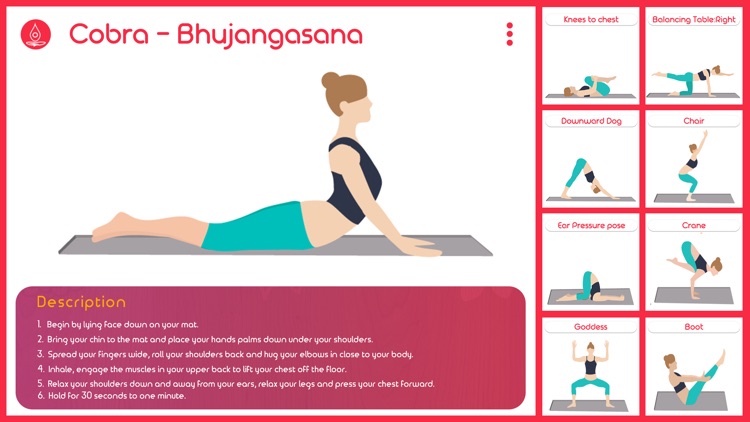 Cobra - Bhujangasana

Description

1. Begin by lying face down on your mat.
2. Bring your chin to the mat and place your hands palms down under your shoulders.
3. Spread your fingers wide, roll your shoulders back and hug your elbows in close to your body.
4. Inhale, engage the muscles in your upper back to lift your chest off the floor.
5. Relax your shoulders down and away from your ears, relax your legs and press your chest forward.
6. Hold for 30 seconds to one minute.

Knees to chest

Balancing Table:Right

Downward Dog

Chair

Ear Pressure pose

Crane

Goddess

Boat