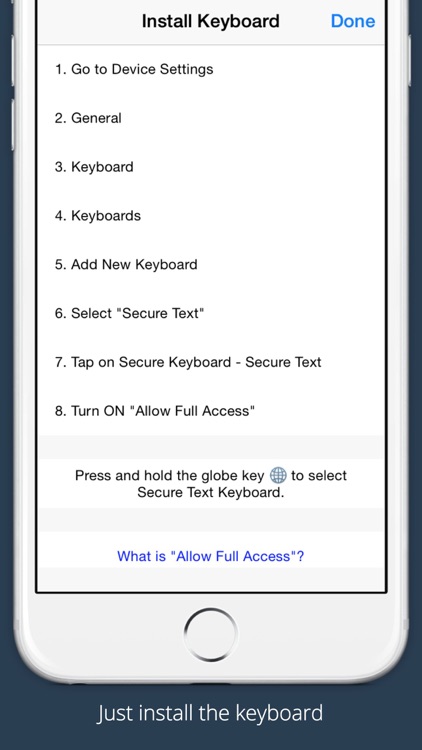 Install Keyboard Done

1. Go to Device Settings

2. General

3. Keyboard

4. Keyboards

5. Add New Keyboard

6. Select "Secure Text"

7. Tap on Secure Keyboard - Secure Text

8. Turn ON "Allow Full Access"

Press and hold the globe key to select Secure Text Keyboard.

What is "Allow Full Access"?

Just install the keyboard