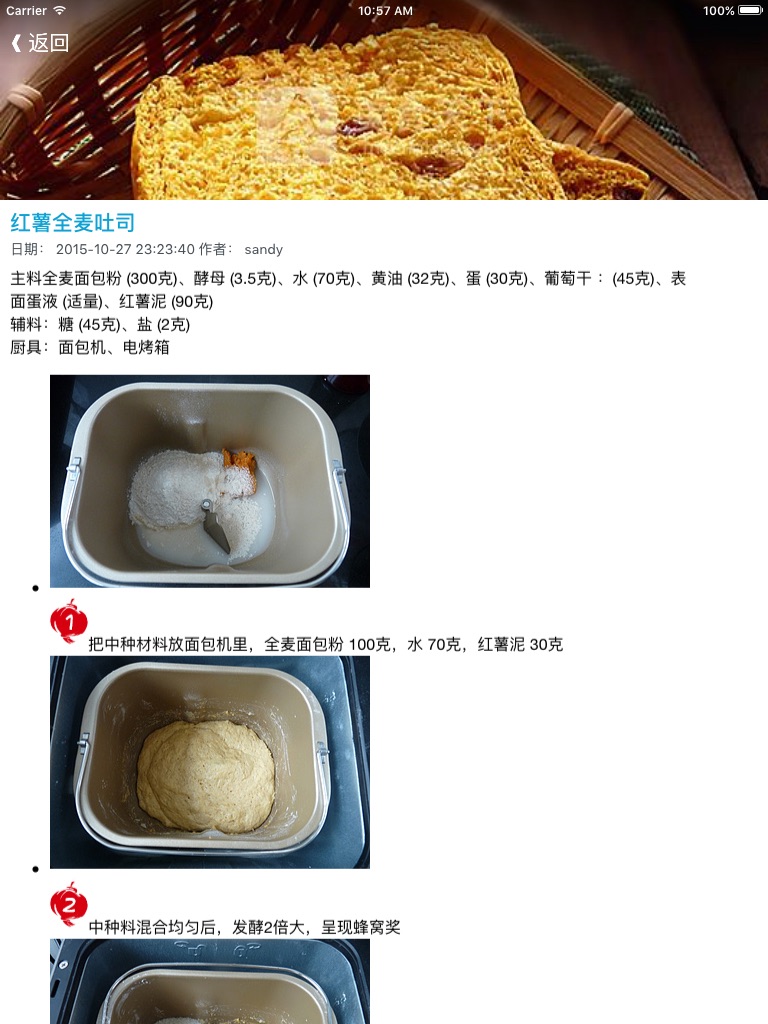 Carrier 10:57 AM 100%

《 返回

红薯全麦吐司

日期： 2015-10-27 23:23:40 作者： sandy

主料全麦面包粉 (300克)、酵母 (3.5克)、水 (70克)、黄油 (32克)、蛋 (30克)、葡萄干： (45克)、表面蛋液 (适量)、红薯泥 (90克)
辅料：糖 (45克)、盐 (2克)
厨具：面包机、电烤箱

1 把中种材料放面包机里，全麦面包粉 100克，水 70克，红薯泥 30克

2 中种料混合均匀后，发酵2倍大，呈现蜂窝奖