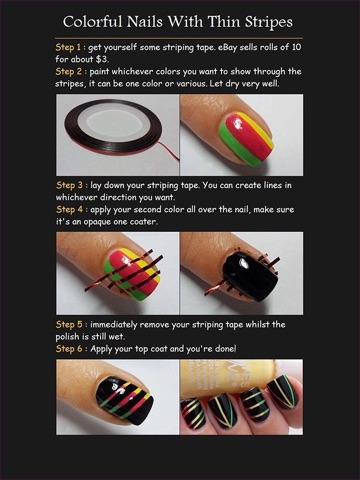 Colorful Nails With Thin Stripes

Step 1 : get yourself some striping tape. eBay sells rolls of 10 for about $3.
Step 2 : paint whichever colors you want to show through the stripes, it can be one color or various. Let dry very well.

Step 3 : lay down your striping tape. You can create lines in whichever direction you want.
Step 4 : apply your second color all over the nail, make sure it's an opaque one coater.

Step 5 : immediately remove your striping tape whilst the polish is still wet.
Step 6 : Apply your top coat and you're done!