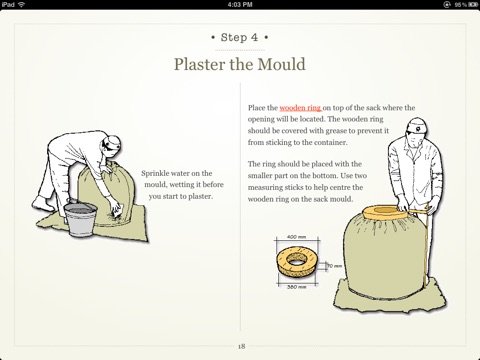 iPad 4:03 PM 95%

• Step 4 •

Plaster the Mould

Sprinkle water on the mould, wetting it before you start to plaster.

Place the wooden ring on top of the sack where the opening will be located. The wooden ring should be covered with grease to prevent it from sticking to the container.

The ring should be placed with the smaller part on the bottom. Use two measuring sticks to help centre the wooden ring on the sack mould.

400 mm

70 mm

380 mm

18