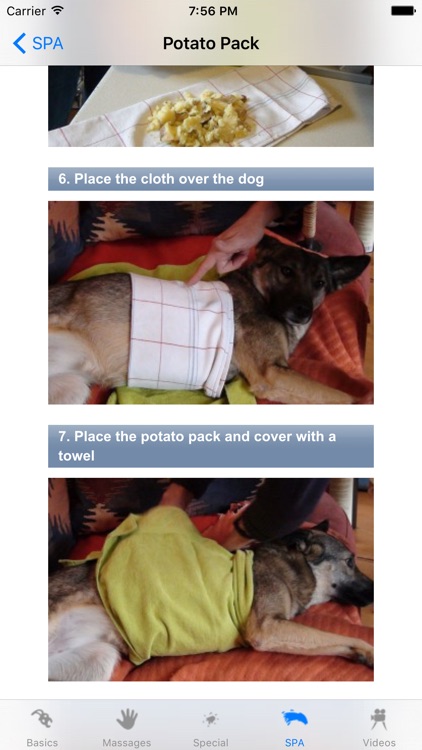 Carrier 7:56 PM

SPA Potato Pack

6. Place the cloth over the dog

7. Place the potato pack and cover with a towel

Basics Massages Special SPA Videos