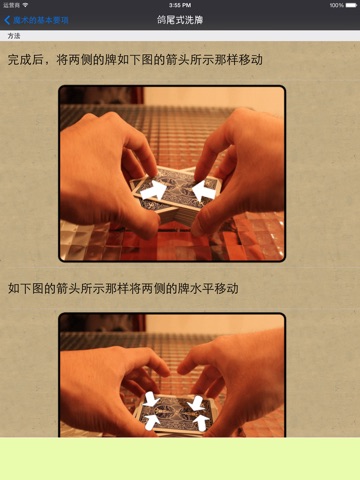 运营商

3:55 PM

100%

魔术的基本要项

鸽尾式洗牌

方法

完成后，将两侧的牌如下图的箭头所示那样移动

如下图的箭头所示那样将两侧的牌水平移动