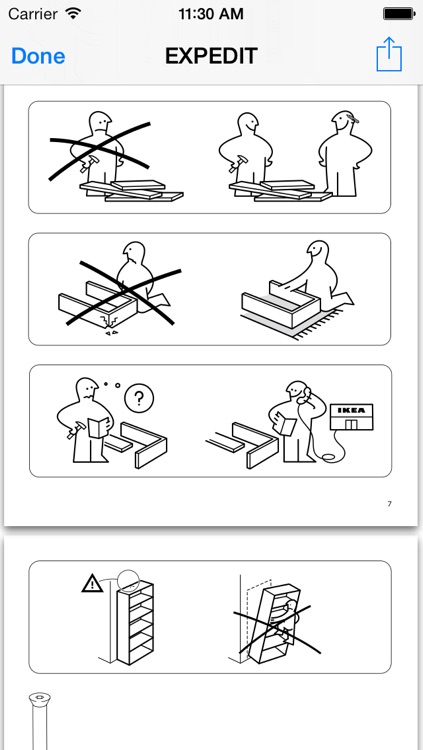 Carrier 11:30 AM

Done EXPEDIT

?

IKEA

7