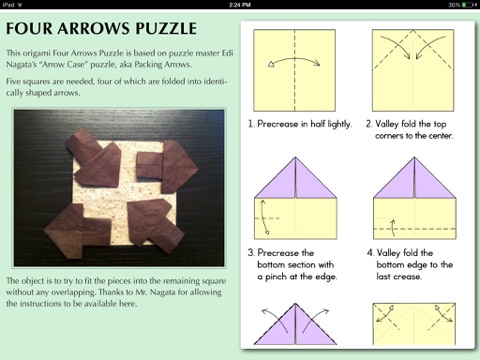 iPad
2:24 PM
30%

FOUR ARROWS PUZZLE

This origami Four Arrows Puzzle is based on puzzle master Edi Nagata's "Arrow Case" puzzle, aka Packing Arrows.

Five squares are needed, four of which are folded into identically shaped arrows.

The object is to try to fit the pieces into the remaining square without any overlapping. Thanks to Mr. Nagata for allowing the instructions to be available here.

1. Precrease in half lightly.

2. Valley fold the top corners to the center.

3. Precrease the bottom section with a pinch at the edge.

4. Valley fold the bottom edge to the last crease.