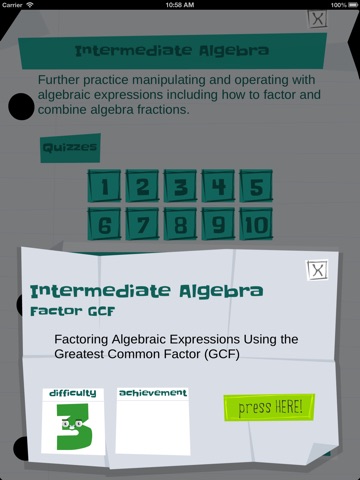 Carrier 10:58 AM 100%

X

Intermediate Algebra

Further practice manipulating and operating with algebraic expressions including how to factor and combine algebra fractions.

Quizzes

1 2 3 4 5
6 7 8 9 10

X

Intermediate Algebra
Factor GCF

Factoring Algebraic Expressions Using the Greatest Common Factor (GCF)

difficulty
3

achievement

press HERE!