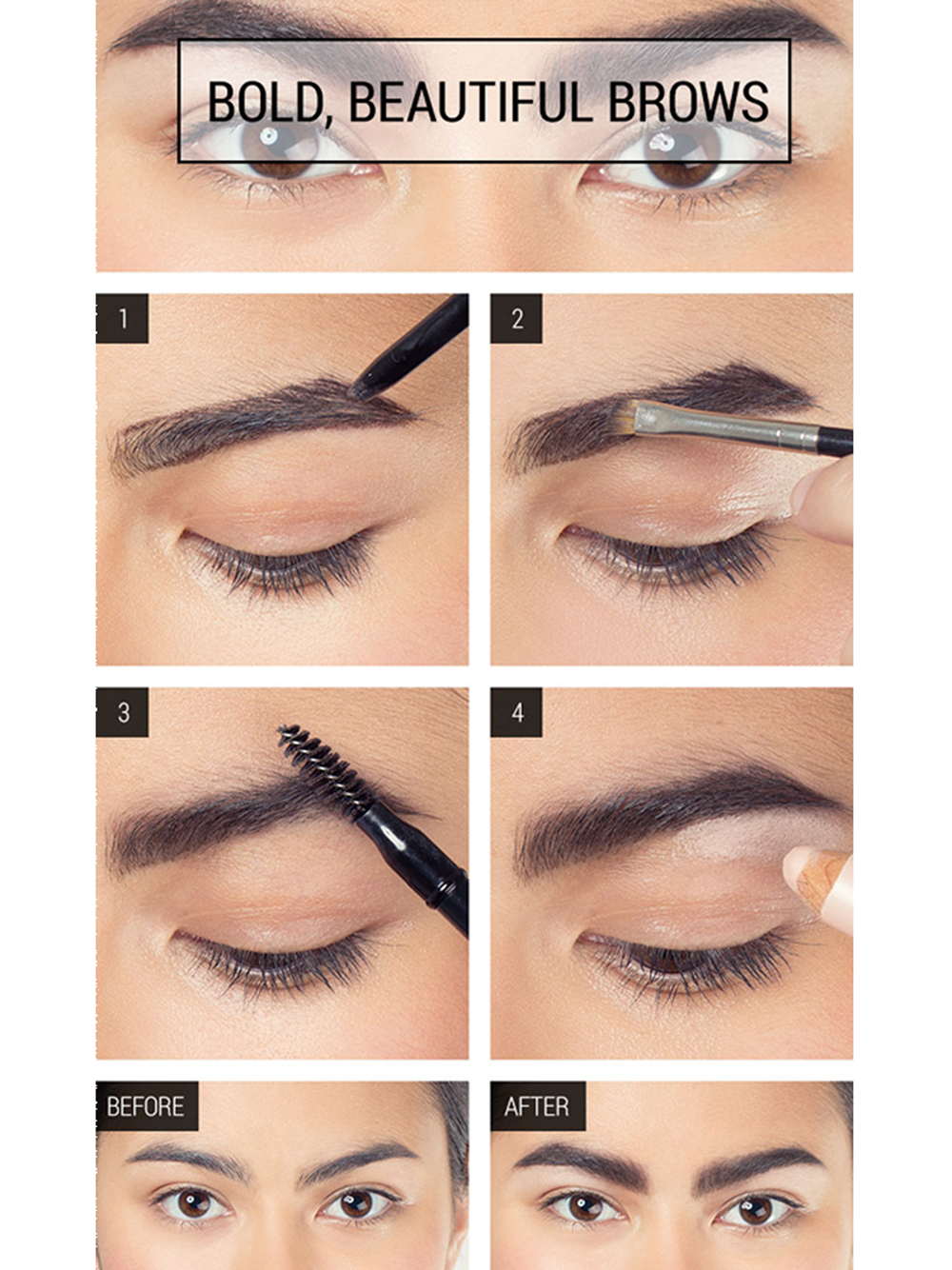 BOLD, BEAUTIFUL BROWS

1

2

3

4

BEFORE

AFTER