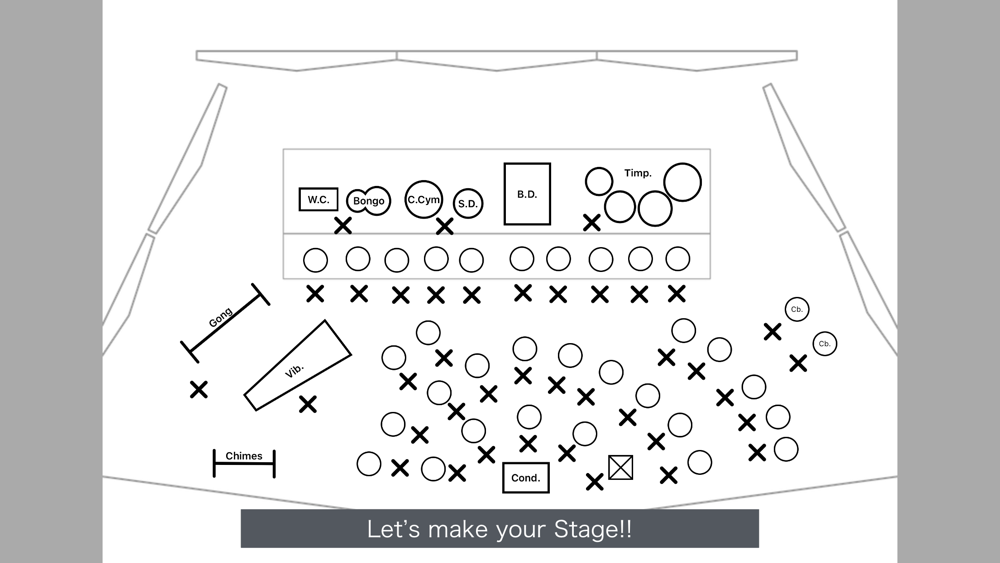 W.C.
Bongo
C.Cym
S.D.
B.D.
Timp.
Gong
Vib.
Chimes
Cb.
Cb.
Cond.
Let's make your Stage!!