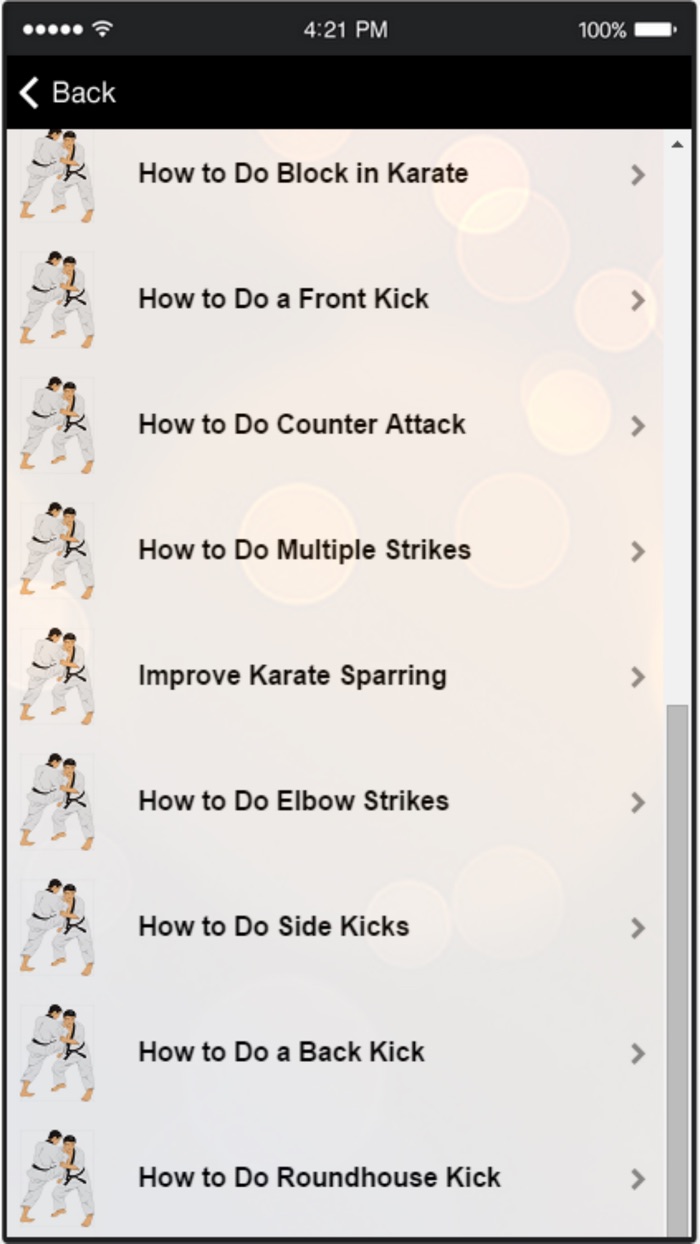 4:21 PM

100%

Back

How to Do Block in Karate

How to Do a Front Kick

How to Do Counter Attack

How to Do Multiple Strikes

Improve Karate Sparring

How to Do Elbow Strikes

How to Do Side Kicks

How to Do a Back Kick

How to Do Roundhouse Kick