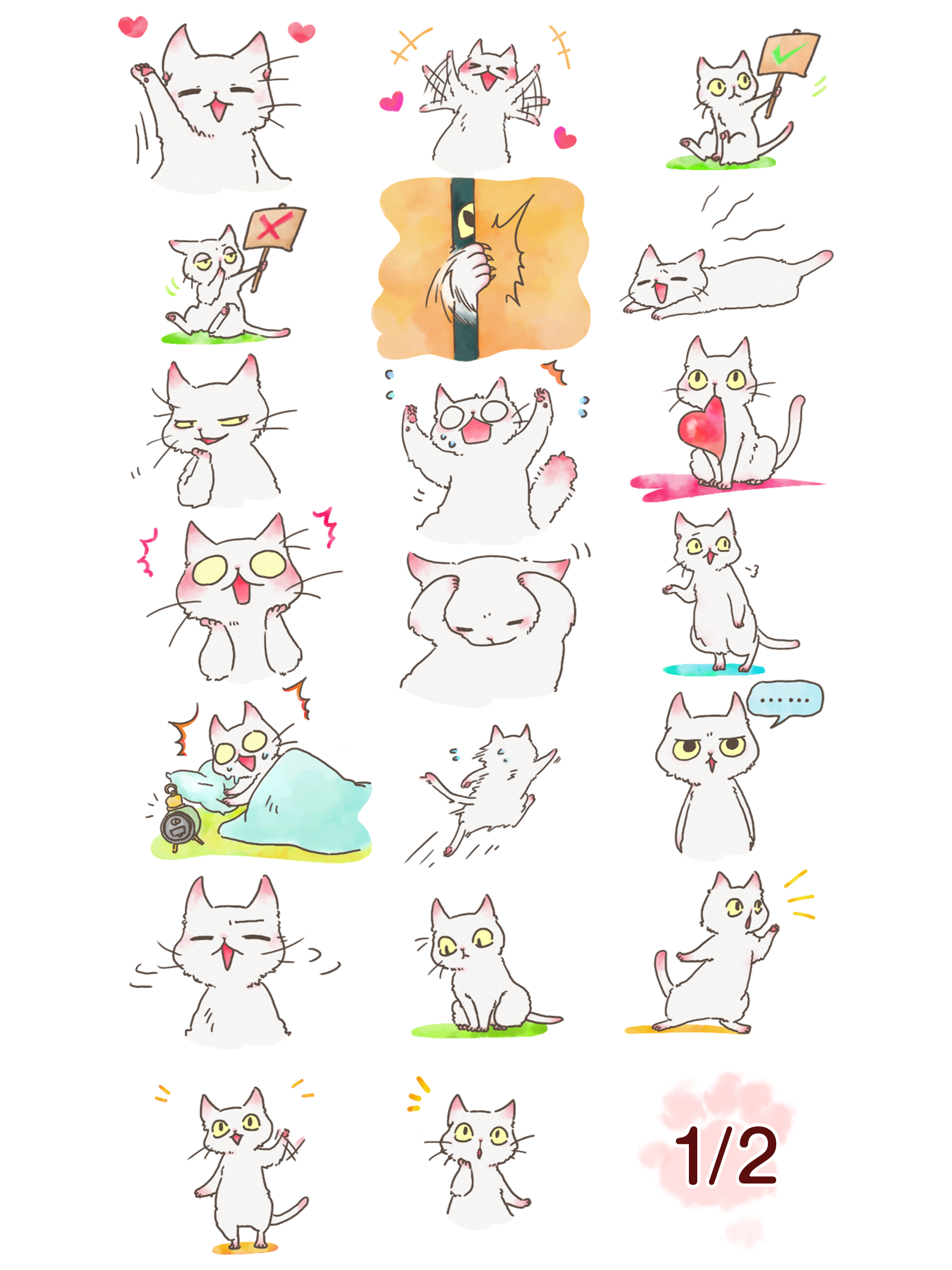 ......

1/2