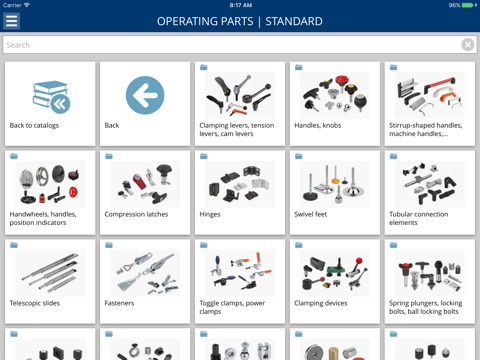 Carrier
8:17 AM
96%

OPERATING PARTS | STANDARD

Search

Back to catalogs

Back

Clamping levers, tension levers, cam levers

Handles, knobs

Stirrup-shaped handles, machine handles,...

Handwheels, handles, position indicators

Compression latches

Hinges

Swivel feet

Tubular connection elements

Telescopic slides

Fasteners

Toggle clamps, power clamps

Clamping devices

Spring plungers, locking bolts, ball locking bolts