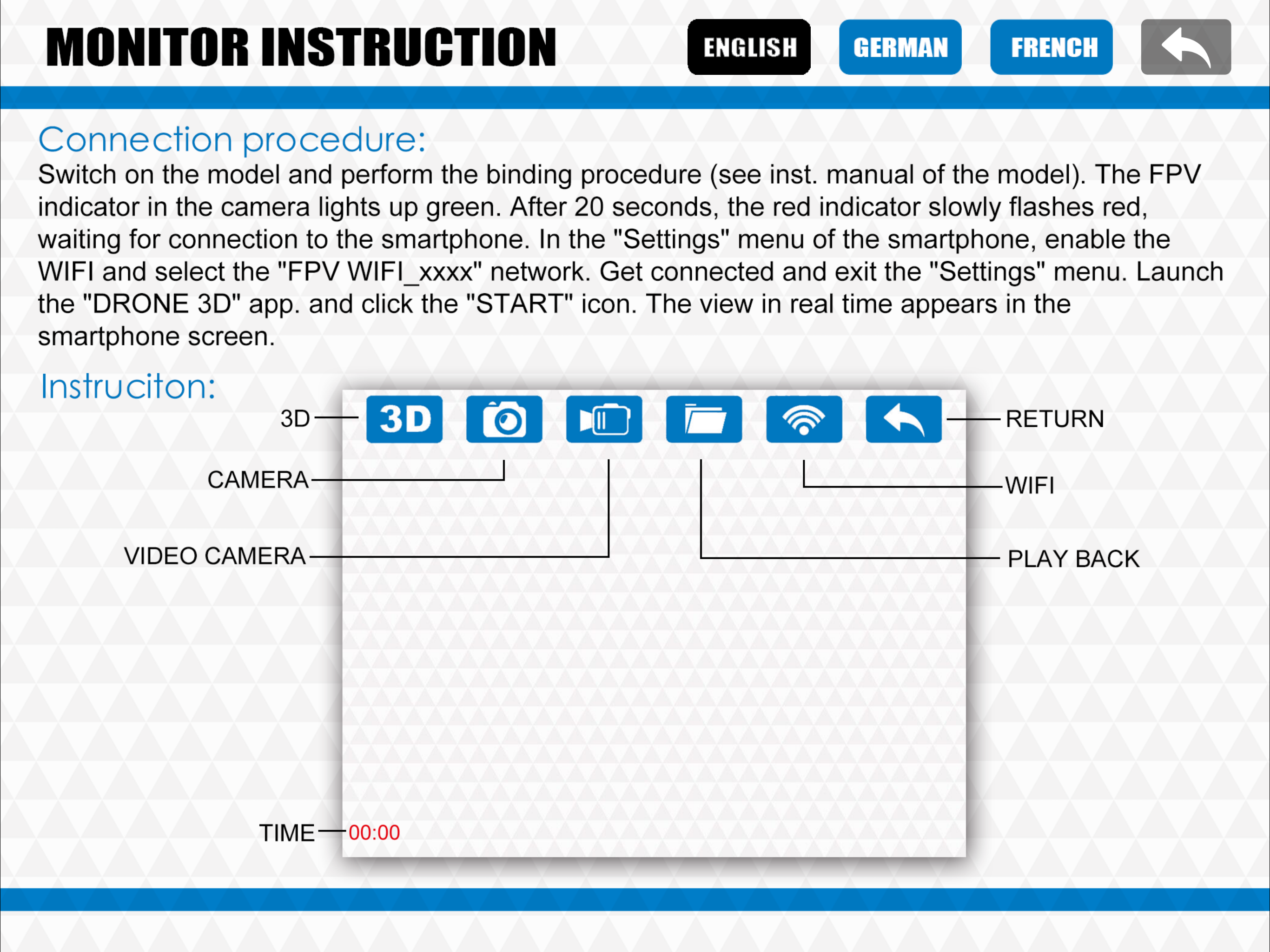 MONITOR INSTRUCTION

ENGLISH GERMAN FRENCH

Connection procedure:

Switch on the model and perform the binding procedure (see inst. manual of the model). The FPV indicator in the camera lights up green. After 20 seconds, the red indicator slowly flashes red, waiting for connection to the smartphone. In the "Settings" menu of the smartphone, enable the WIFI and select the "FPV WIFI_xxxx" network. Get connected and exit the "Settings" menu. Launch the "DRONE 3D" app. and click the "START" icon. The view in real time appears in the smartphone screen.

Instruciton:

3D

3D

RETURN

CAMERA

WIFI

VIDEO CAMERA

PLAY BACK

TIME

00:00