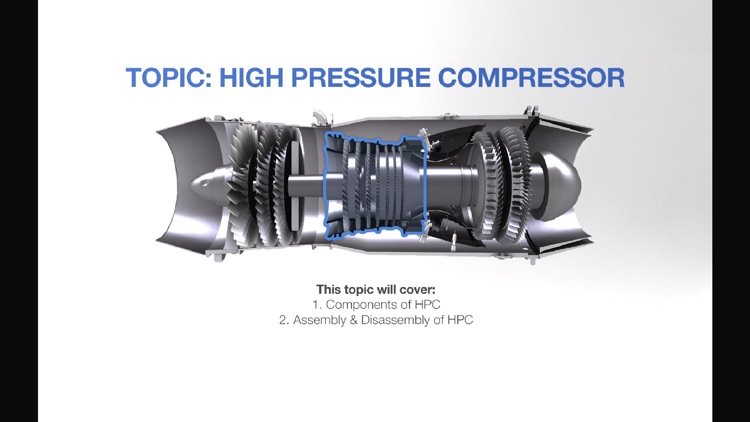 TOPIC: HIGH PRESSURE COMPRESSOR

This topic will cover:
1. Components of HPC
2. Assembly & Disassembly of HPC