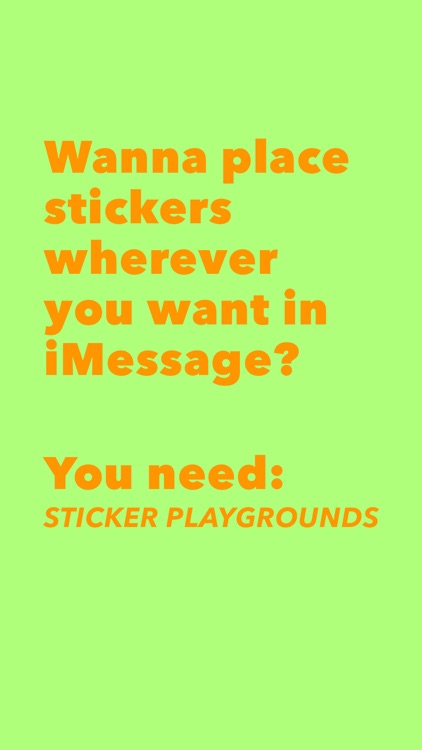 Wanna place stickers wherever you want in iMessage?

You need:
STICKER PLAYGROUNDS