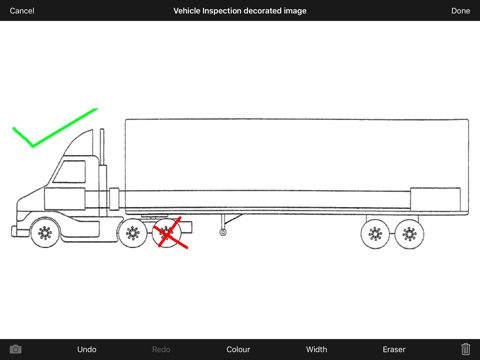 Cancel
Vehicle Inspection decorated image
Done

Undo
Redo
Colour
Width
Eraser