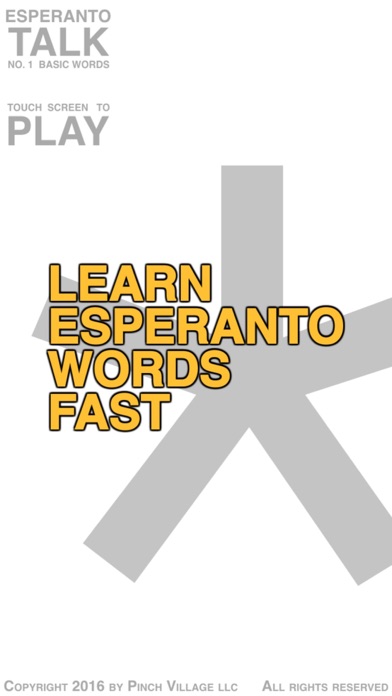 ESPERANTO
TALK
NO. 1 BASIC WORDS

TOUCH SCREEN TO
PLAY

LEARN
ESPERANTO
WORDS
FAST

COPYRIGHT 2016 BY PINCH VILLAGE LLC ALL RIGHTS RESERVED