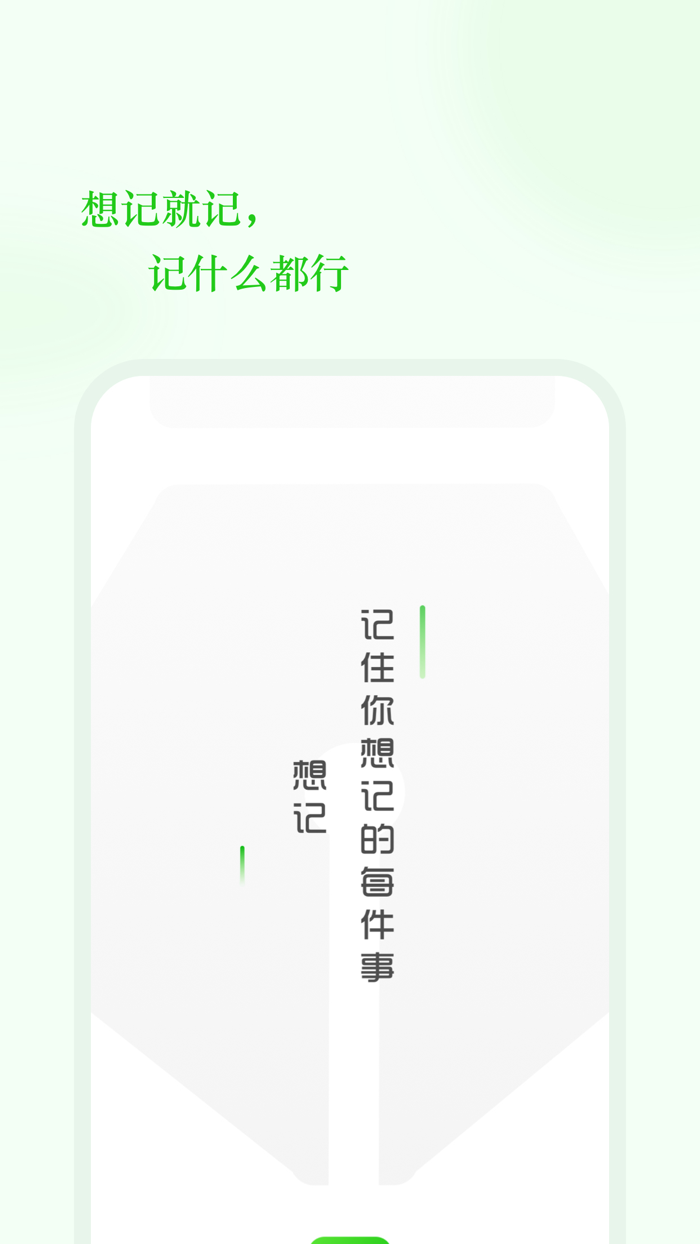 想记就记，
记什么都行

记住你想记的每件事

想记