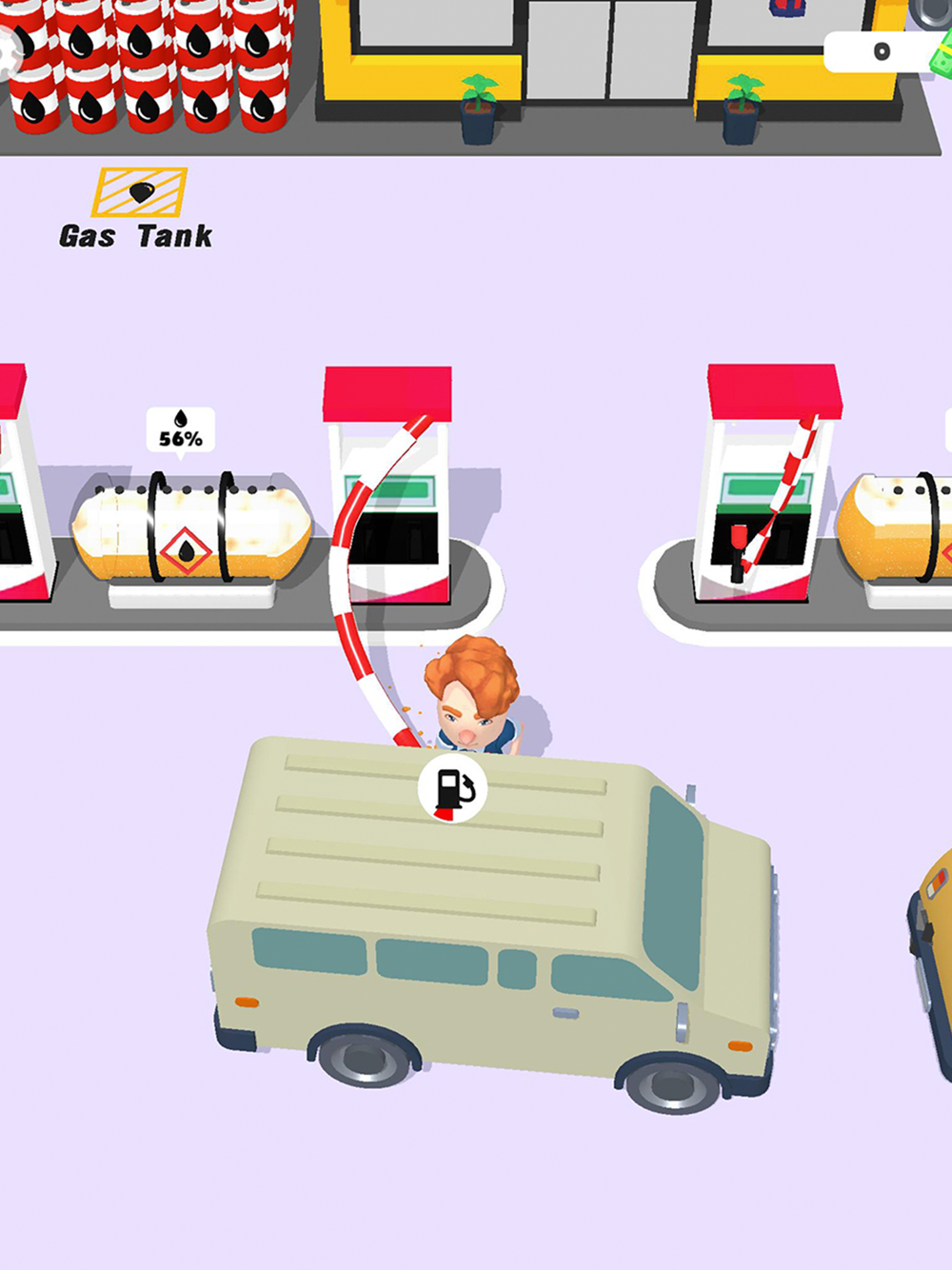 0

Gas Tank

56%