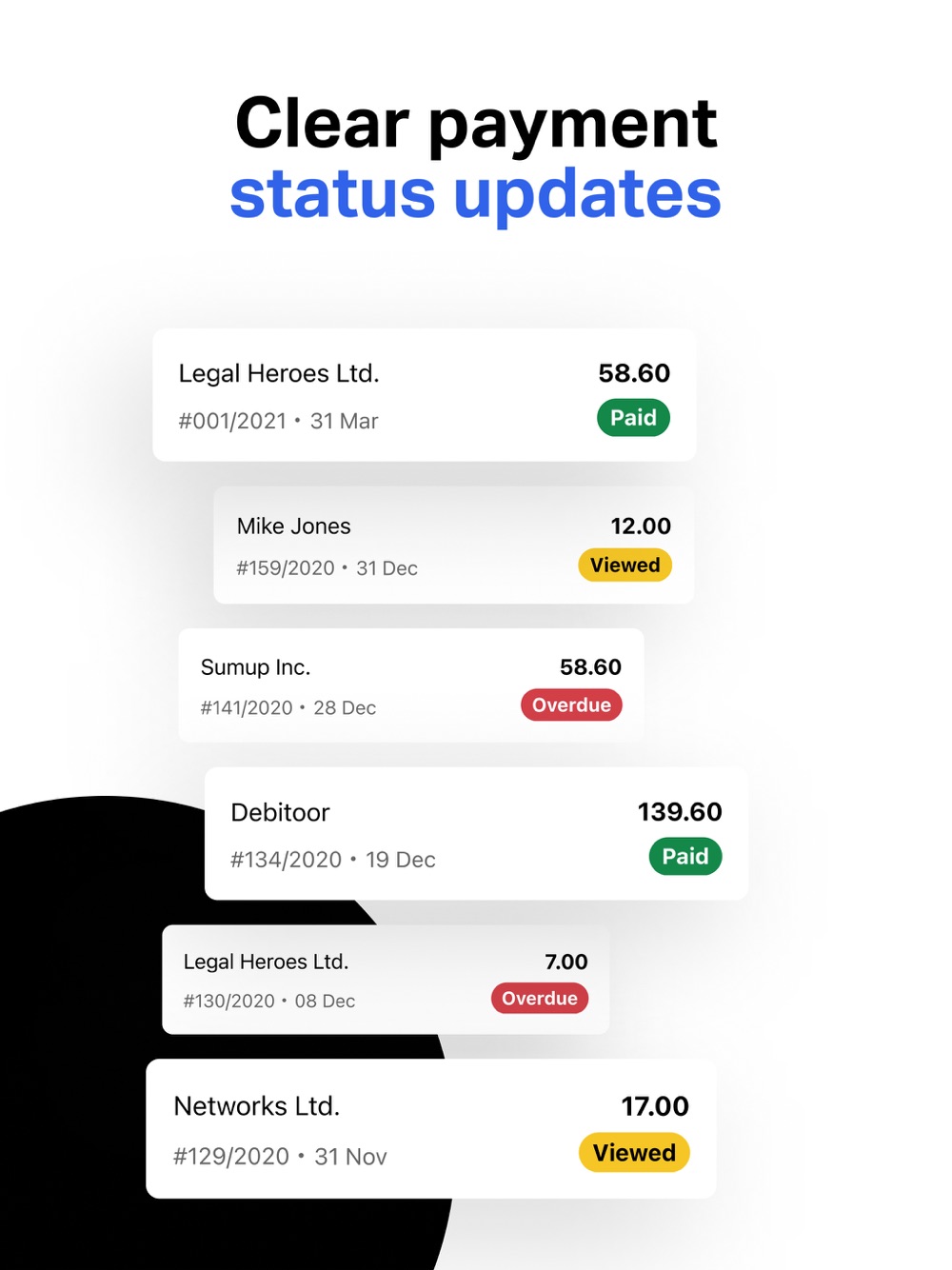 Clear payment
status updates

Legal Heroes Ltd.
58.60
#001/2021 • 31 Mar
Paid

Mike Jones
12.00
#159/2020 • 31 Dec
Viewed

Sumup Inc.
58.60
#141/2020 • 28 Dec
Overdue

Debitoor
139.60
#134/2020 • 19 Dec
Paid

Legal Heroes Ltd.
7.00
#130/2020 • 08 Dec
Overdue

Networks Ltd.
17.00
#129/2020 • 31 Nov
Viewed