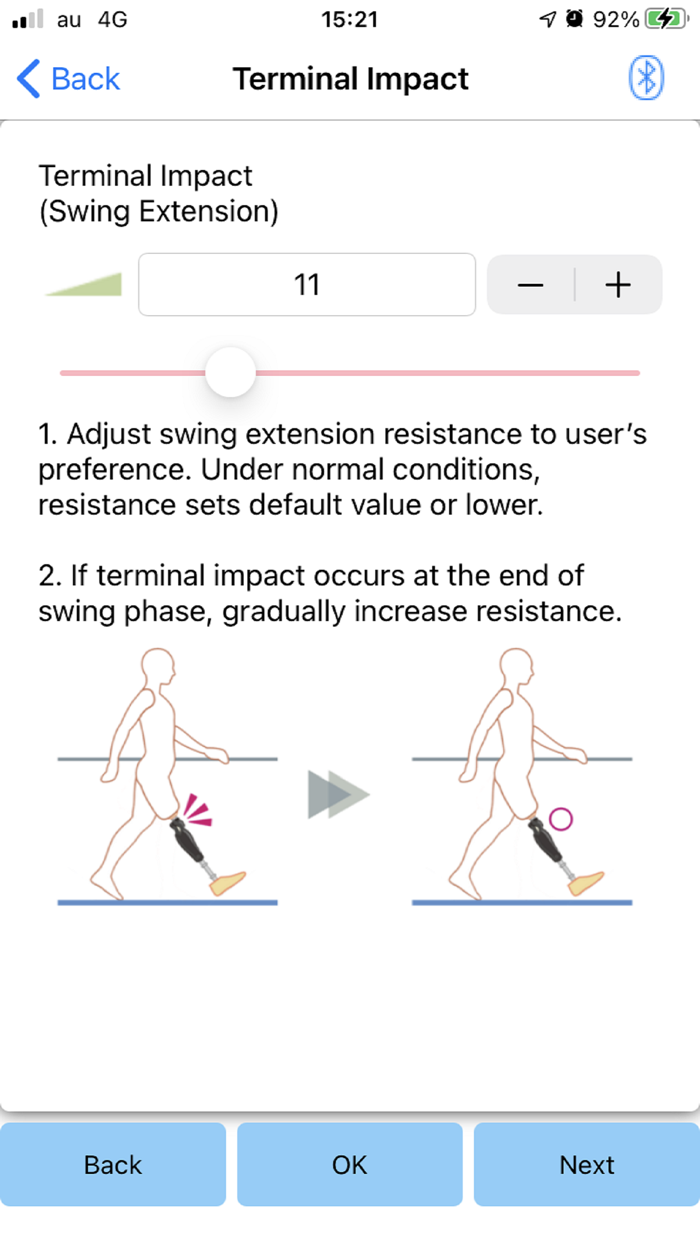 au 4G 15:21 92%

Back Terminal Impact

Terminal Impact
(Swing Extension)

11

− +

1. Adjust swing extension resistance to user's preference. Under normal conditions, resistance sets default value or lower.

2. If terminal impact occurs at the end of swing phase, gradually increase resistance.

Back OK Next