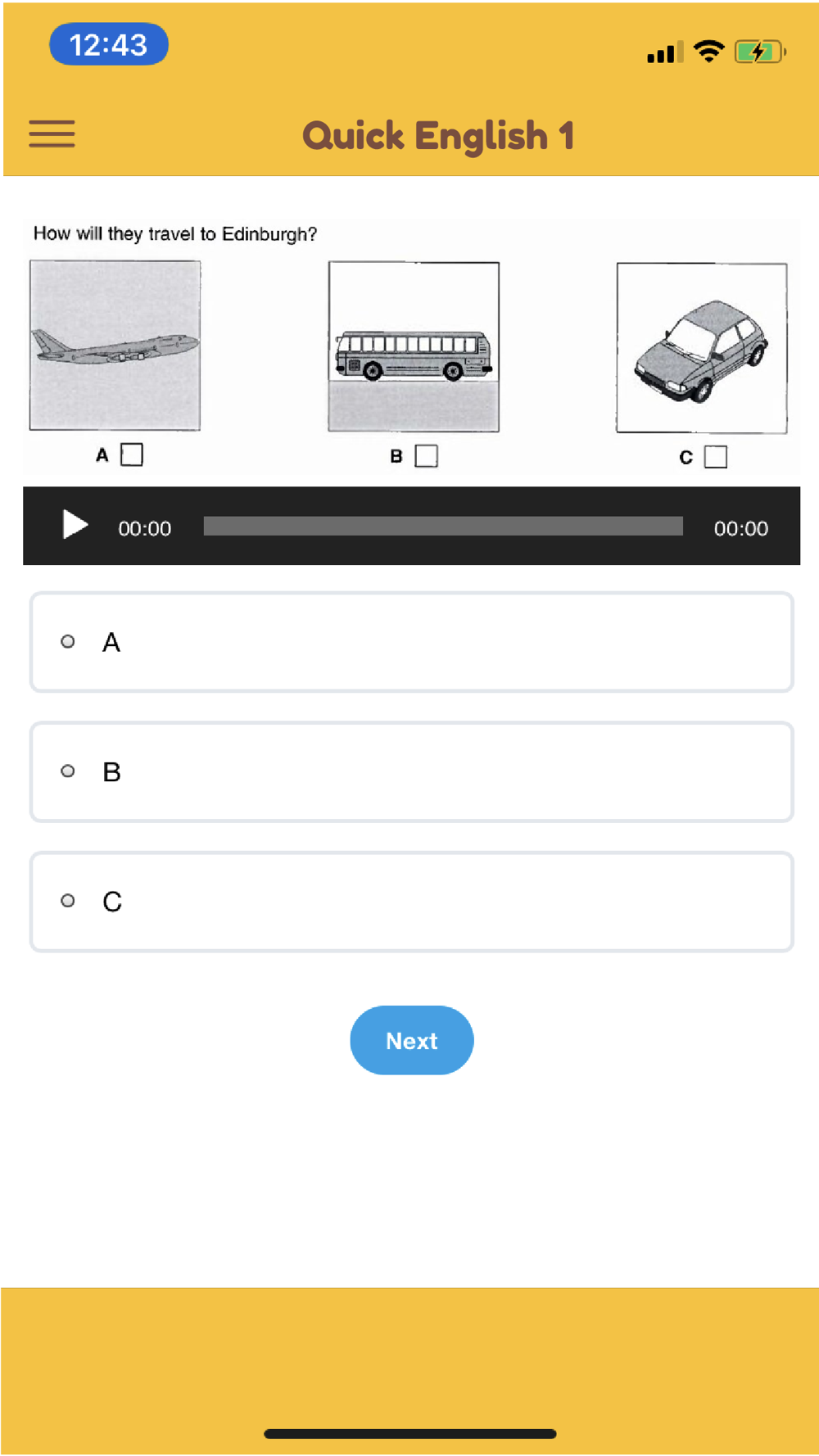 12:43

Quick English 1

How will they travel to Edinburgh?

A

B

C

00:00 00:00

A

B

C

Next