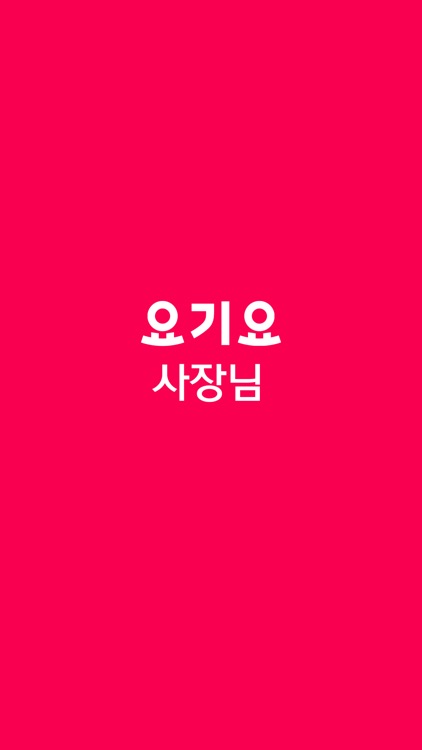 요기요
사장님