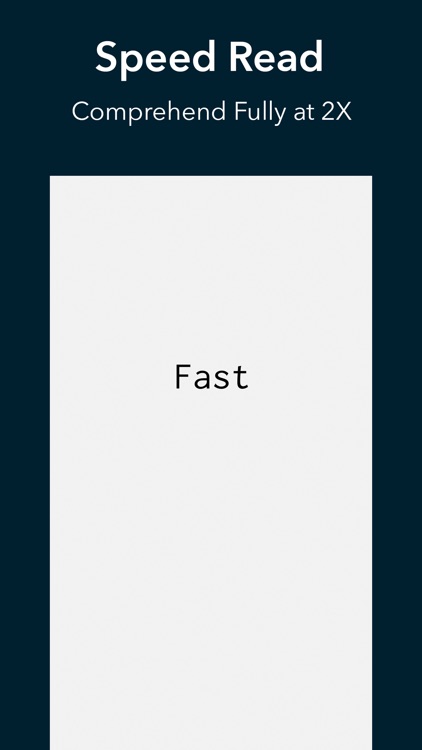 Speed Read

Comprehend Fully at 2X

Fast