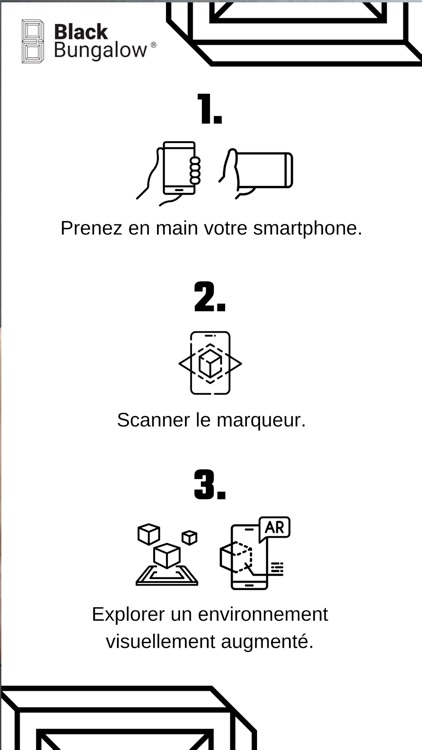 Black Bungalow®

1.

Prenez en main votre smartphone.

2.

Scanner le marqueur.

3.

AR

Explorer un environnement visuellement augmenté.