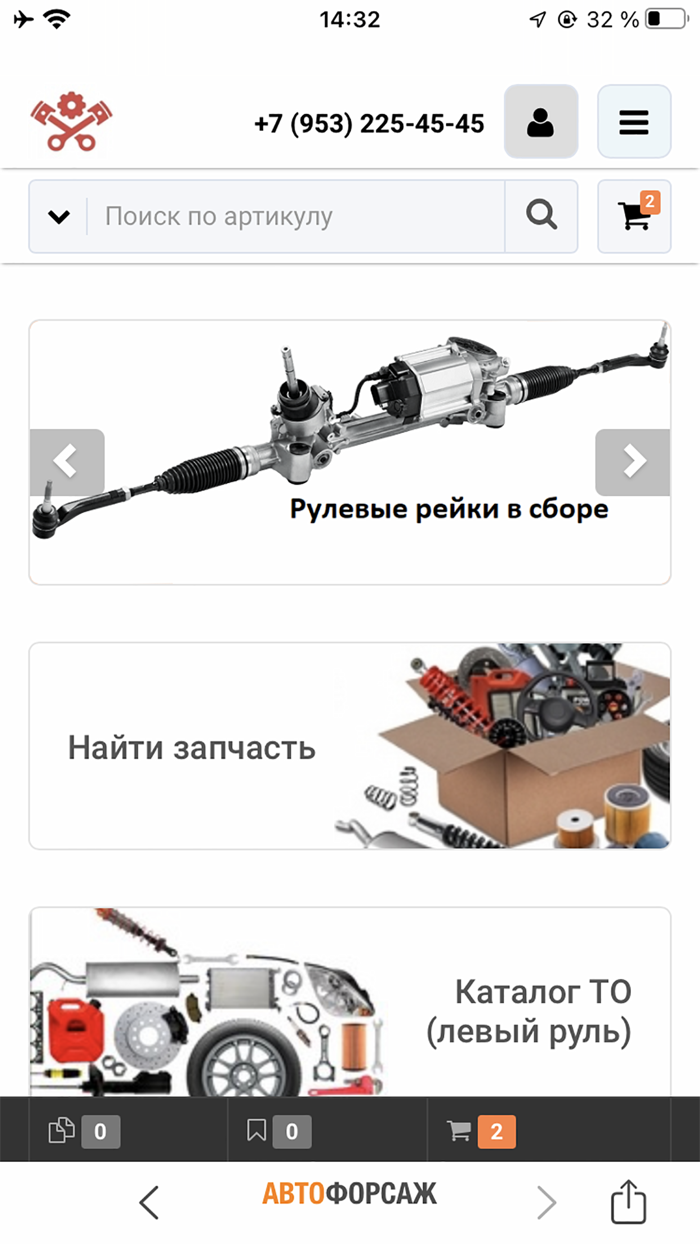 14:32

32 %

+7 (953) 225-45-45

Поиск по артикулу

2

Рулевые рейки в сборе

Найти запчасть

Каталог ТО (левый руль)

0

0

2

АВТОФОРСАЖ