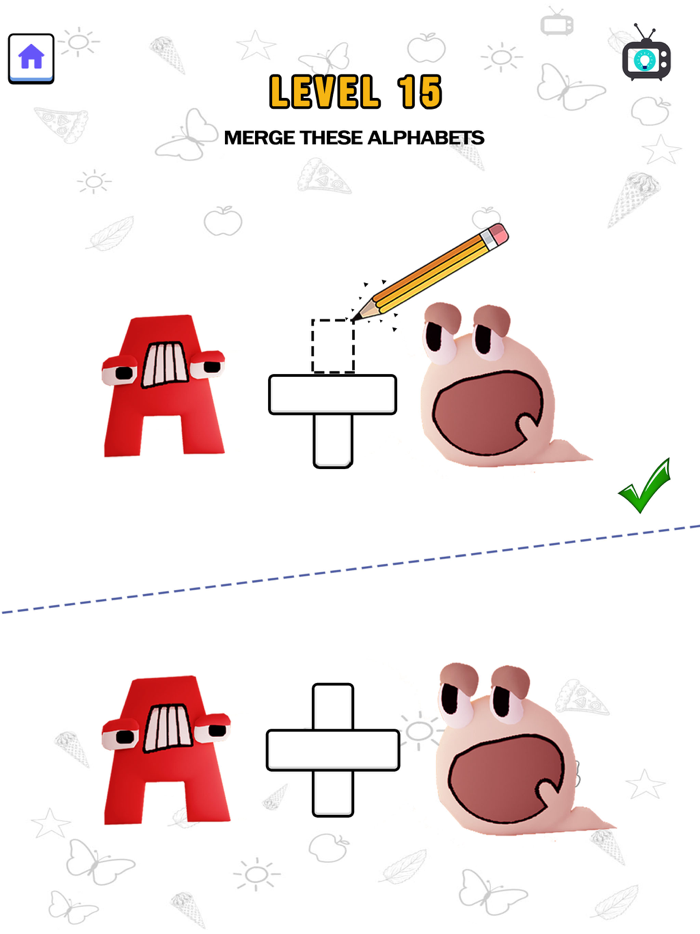 LEVEL 15

MERGE THESE ALPHABETS