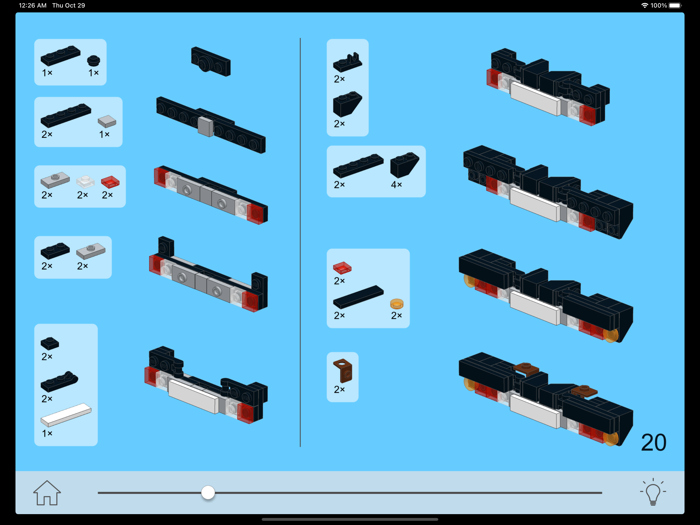 12:26 AM Thu Oct 29

100%

1× 1×

2× 1×

2× 2× 2×

2× 2×

2×

2×

1×

2×

2×

2× 4×

2×

2× 2×

2×

20