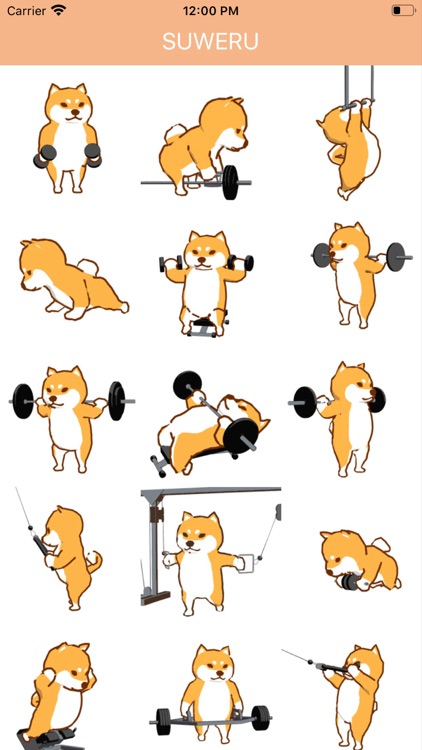 Carrier 12:00 PM

SUWERU