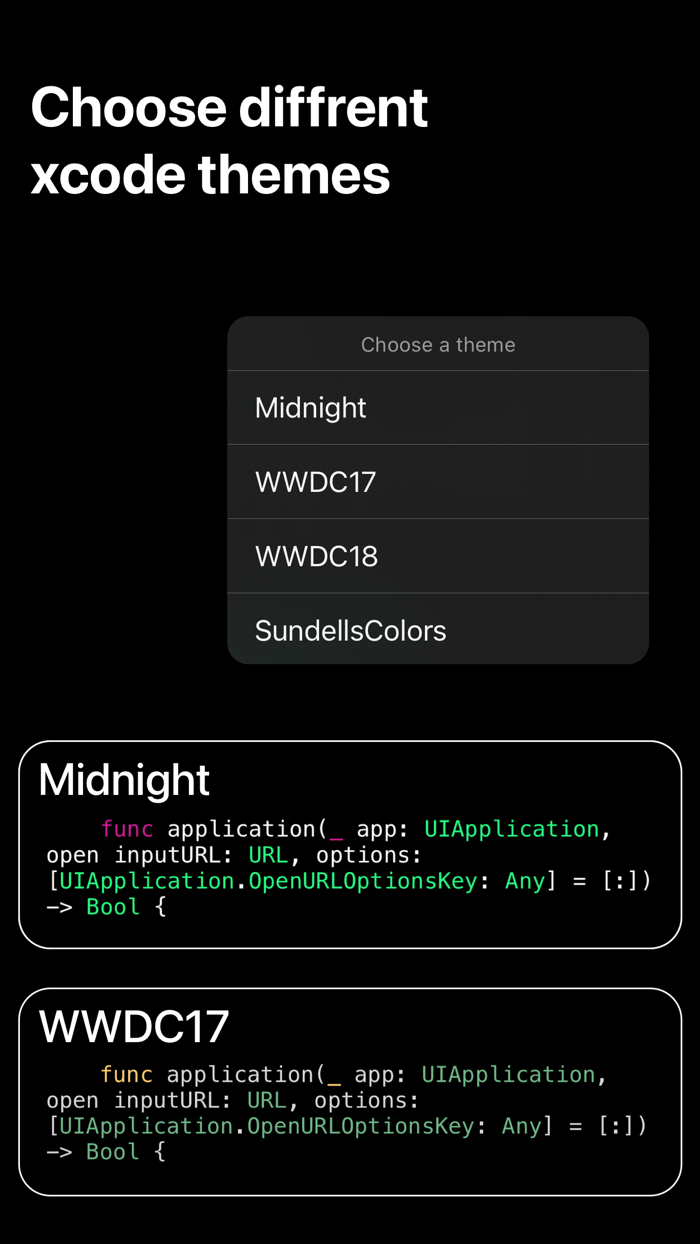 Choose diffrent xcode themes

Choose a theme

Midnight

WWDC17

WWDC18

SundellsColors

Midnight

func application(_ app: UIApplication, open inputURL: URL, options: [UIApplication.OpenURLOptionsKey: Any] = [:]) -> Bool {

WWDC17

func application(_ app: UIApplication, open inputURL: URL, options: [UIApplication.OpenURLOptionsKey: Any] = [:]) -> Bool {