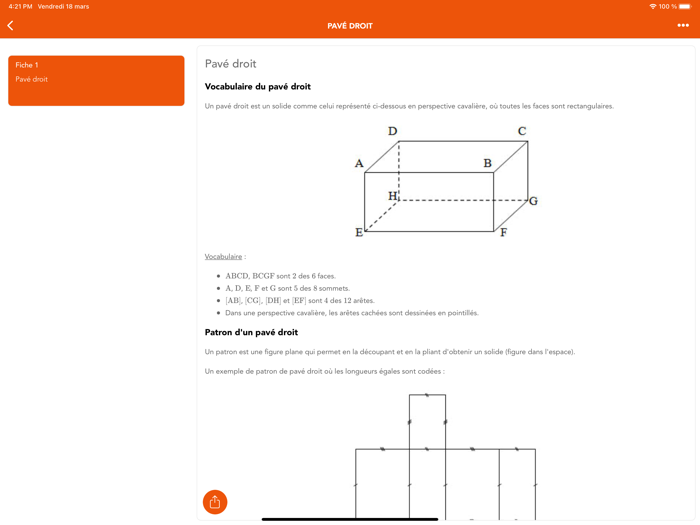 4:21 PM Vendredi 18 mars

100 %

PAVÉ DROIT

Fiche 1
Pavé droit

Pavé droit

Vocabulaire du pavé droit

Un pavé droit est un solide comme celui représenté ci-dessous en perspective cavalière, où toutes les faces sont rectangulaires.

D C A B H G E F

Vocabulaire :

- ABCD, BCGF sont 2 des 6 faces.
- A, D, E, F et G sont 5 des 8 sommets.
- [AB], [CG], [DH] et [EF] sont 4 des 12 arêtes.
- Dans une perspective cavalière, les arêtes cachées sont dessinées en pointillés.

Patron d'un pavé droit

Un patron est une figure plane qui permet en la découpant et en la pliant d'obtenir un solide (figure dans l'espace).

Un exemple de patron de pavé droit où les longueurs égales sont codées :